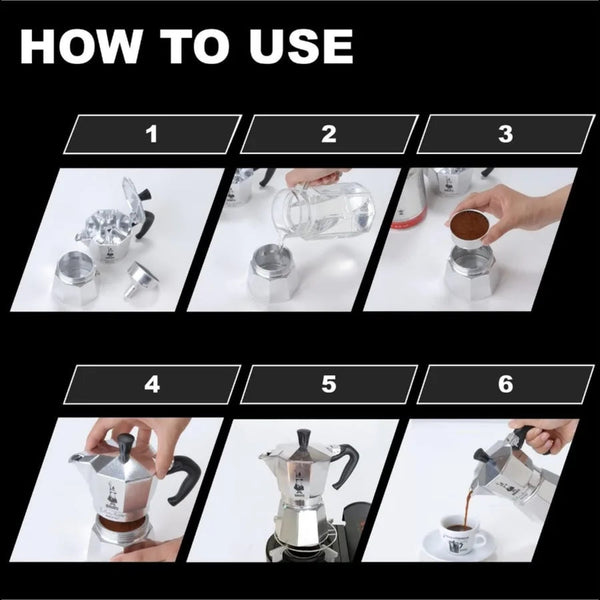 HOW TO USE

1

2

3

4

5

6