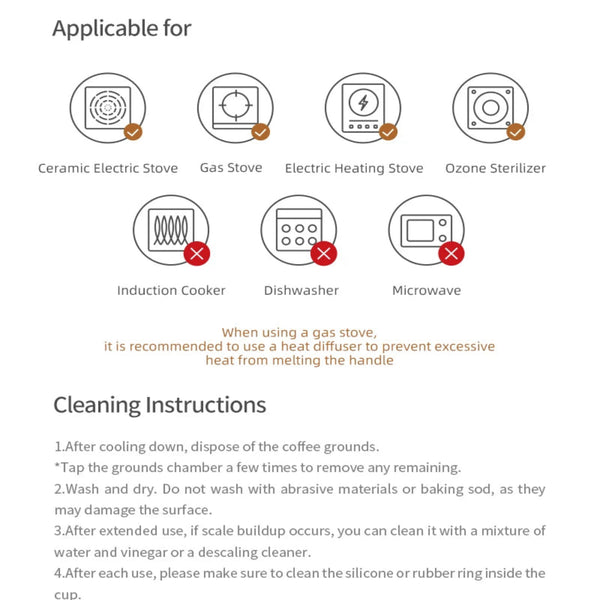 Applicable for

Ceramic Electric Stove

Gas Stove

Electric Heating Stove

Ozone Sterilizer

Induction Cooker

Dishwasher

Microwave

When using a gas stove,
it is recommended to use a heat diffuser to prevent excessive heat from melting the handle

Cleaning Instructions

1.After cooling down, dispose of the coffee grounds.
*Tap the grounds chamber a few times to remove any remaining.
2.Wash and dry. Do not wash with abrasive materials or baking sod, as they may damage the surface.
3.After extended use, if scale buildup occurs, you can clean it with a mixture of water and vinegar or a descaling cleaner.
4.After each use, please make sure to clean the silicone or rubber ring inside the cup.