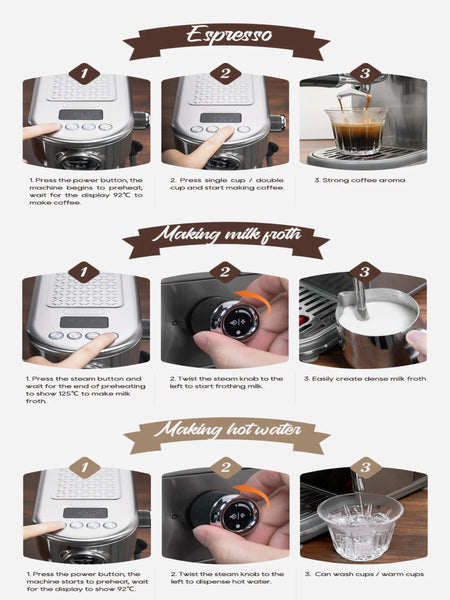 Espresso

1

2

3

1. Press the power button, the machine begins to preheat, wait for the display 92℃ to make coffee.

2. Press single cup / double cup and start making coffee.

3. Strong coffee aroma

Making milk froth

1

2

3

1. Press the steam button and wait for the end of preheating to show 125℃ to make milk froth.

2. Twist the steam knob to the left to start frothing milk.

3. Easily create dense milk froth

Making hot water

1

2

3

1. Press the power button, the machine starts to preheat, wait for the display to show 92℃.

2. Twist the steam knob to the left to dispense hot water.

3. Can wash cups / warm cups