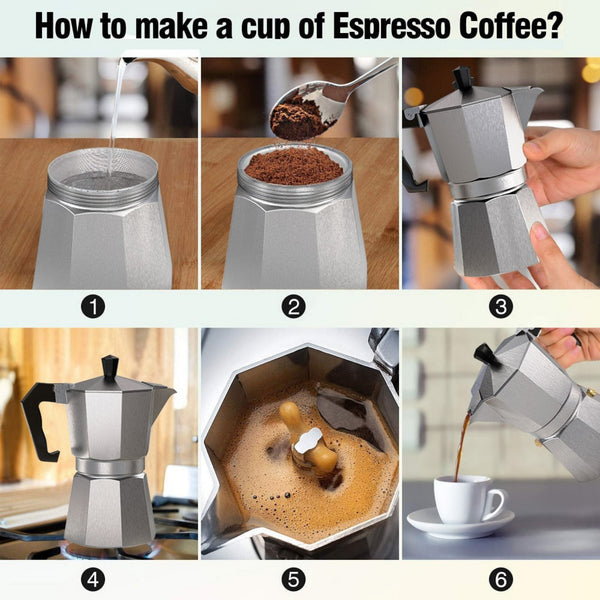 How to make a cup of Espresso Coffee?

1

2

3

4

5

6