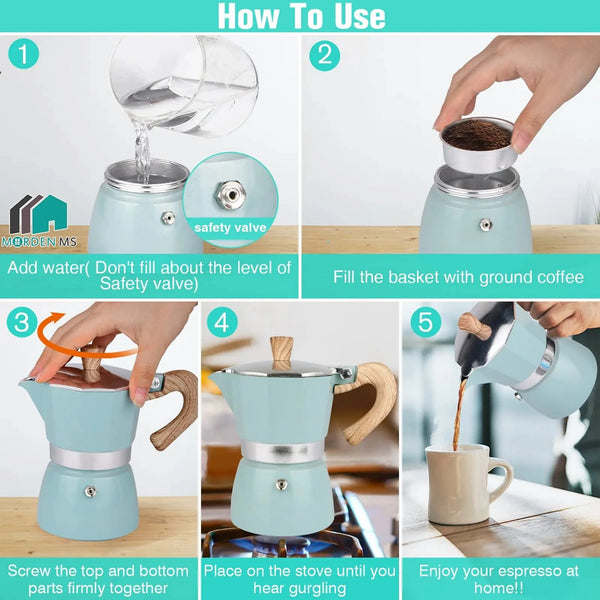 How To Use

1

safety valve

MORDEN MS

Add water( Don't fill about the level of Safety valve)

2

Fill the basket with ground coffee

3

Screw the top and bottom parts firmly together

4

Place on the stove until you hear gurgling

5

Enjoy your espresso at home!!