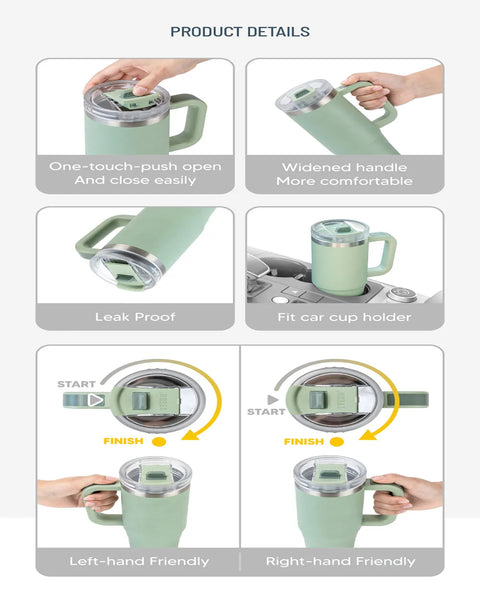 PRODUCT DETAILS

One-touch-push open
And close easily

Widened handle
More comfortable

Leak Proof

Fit car cup holder

START

FINISH

START

FINISH

Left-hand Friendly

Right-hand Friendly