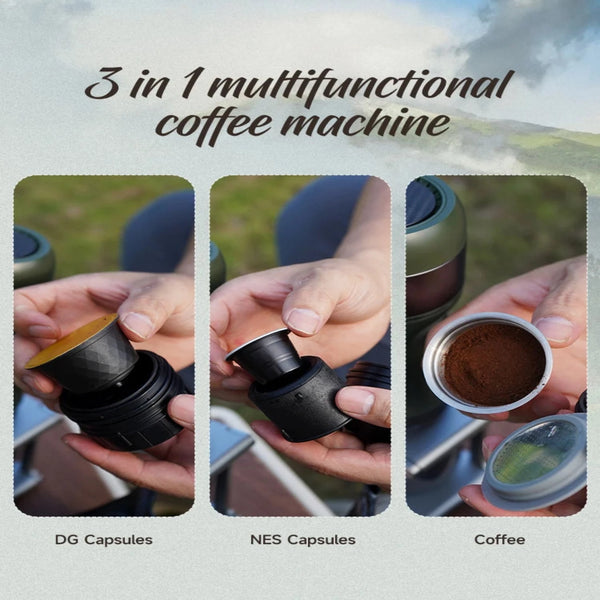 3 in 1 multifunctional coffee machine

DG Capsules

NES Capsules

Coffee